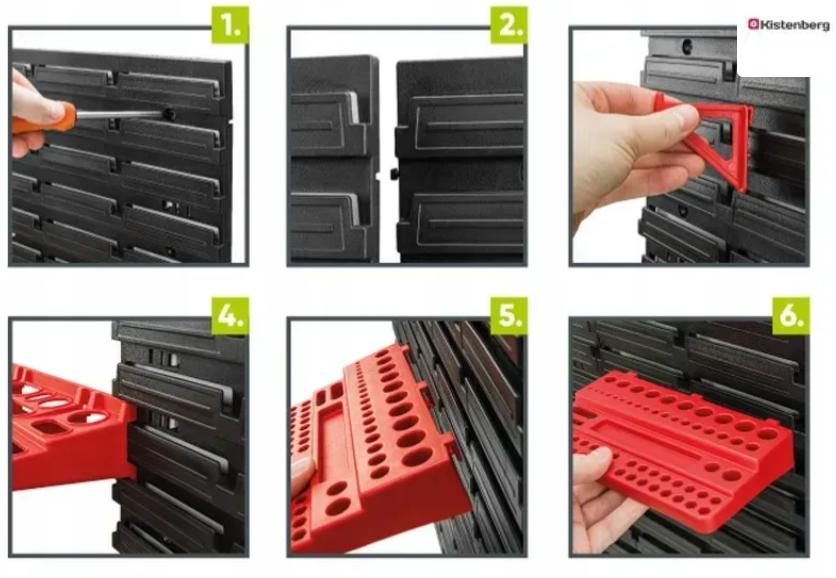 1.

2.

Kistenberg

4.

5.

6.