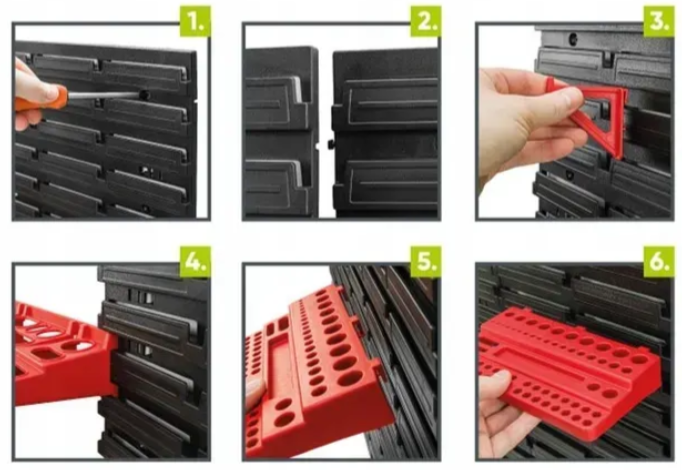 1.

2.

3.

4.

5.

6.